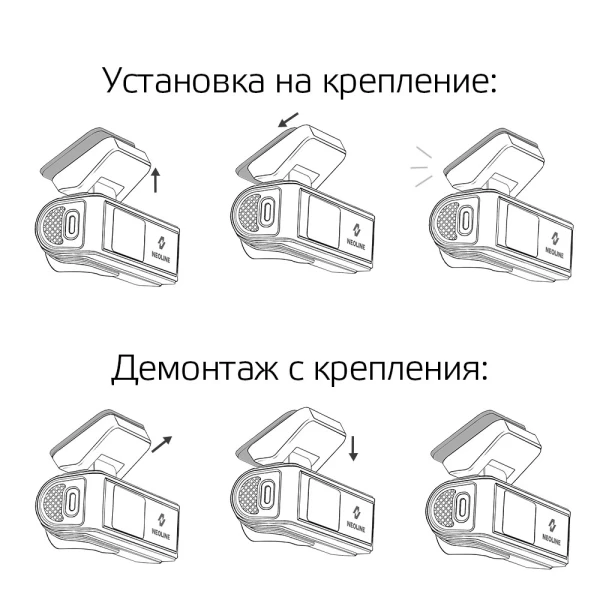 Установка на крепление:

NEOLINE

NEOLINE

NEOLINE

Демонтаж с крепления:

NEOLINE

NEOLINE

NEOLINE